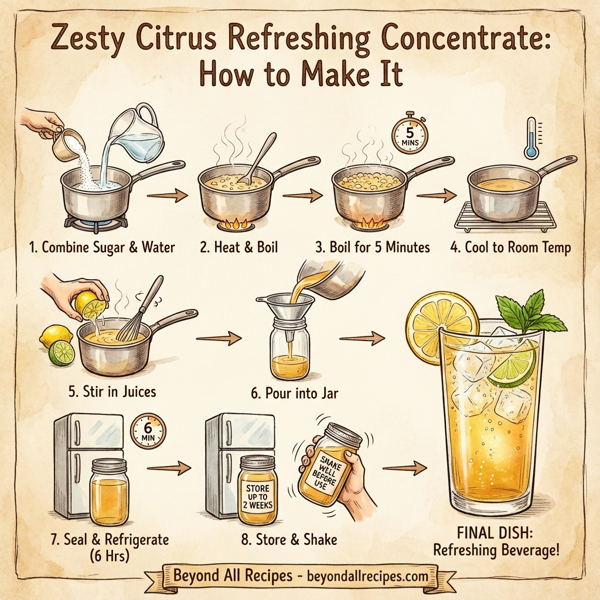 Zesty Citrus Refreshing Concentrate: How to Make It

5 MINS

1. Combine Sugar & Water

2. Heat & Boil

3. Boil for 5 Minutes

4. Cool to Room Temp

5. Stir in Juices

6. Pour into Jar

6 MIN

STORE UP TO 2 WEEKS

SHAKE WELL BEFORE USE

7. Seal & Refrigerate (6 Hrs)

8. Store & Shake

FINAL DISH: Refreshing Beverage!

Beyond All Recipes - beyondallrecipes.com