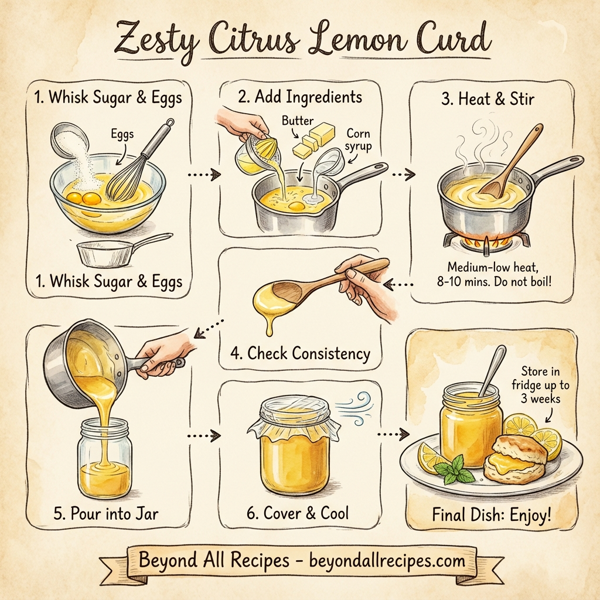 Zesty Citrus Lemon Curd

1. Whisk Sugar & Eggs

Eggs

1. Whisk Sugar & Eggs

2. Add Ingredients

Butter

Corn syrup

3. Heat & Stir

Medium-low heat, 8-10 mins. Do not boil!

4. Check Consistency

5. Pour into Jar

6. Cover & Cool

Store in fridge up to 3 weeks

Final Dish: Enjoy!

Beyond All Recipes - beyondallrecipes.com