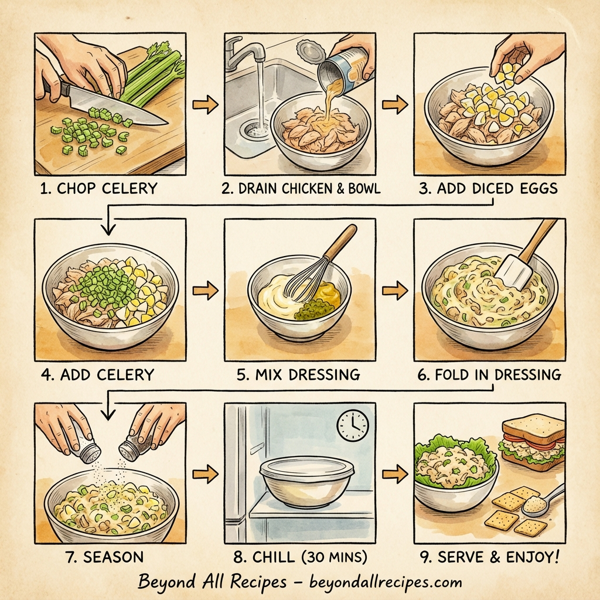 1. CHOP CELERY

2. DRAIN CHICKEN & BOWL

3. ADD DICED EGGS

4. ADD CELERY

5. MIX DRESSING

6. FOLD IN DRESSING

7. SEASON

8. CHILL (30 MINS)

9. SERVE & ENJOY!

Beyond All Recipes – beyondallrecipes.com