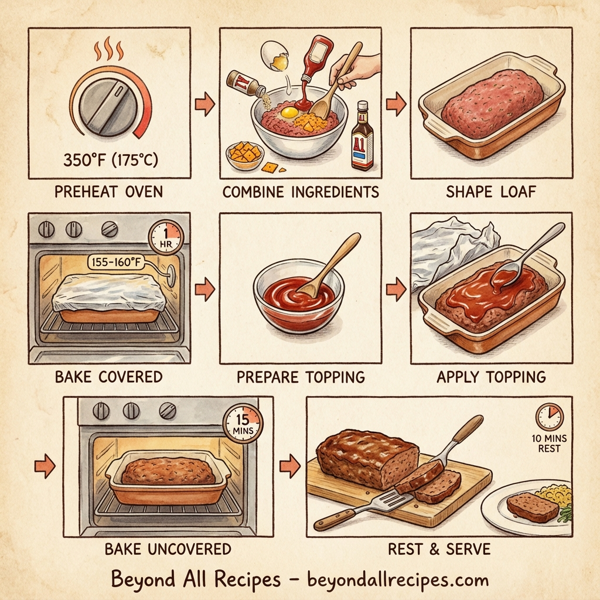 350°F (175°C)

PREHEAT OVEN

A1

COMBINE INGREDIENTS

SHAPE LOAF

1 HR

155-160°F

BAKE COVERED

PREPARE TOPPING

APPLY TOPPING

15 MINS

BAKE UNCOVERED

10 MINS REST

REST & SERVE

Beyond All Recipes – beyondallrecipes.com