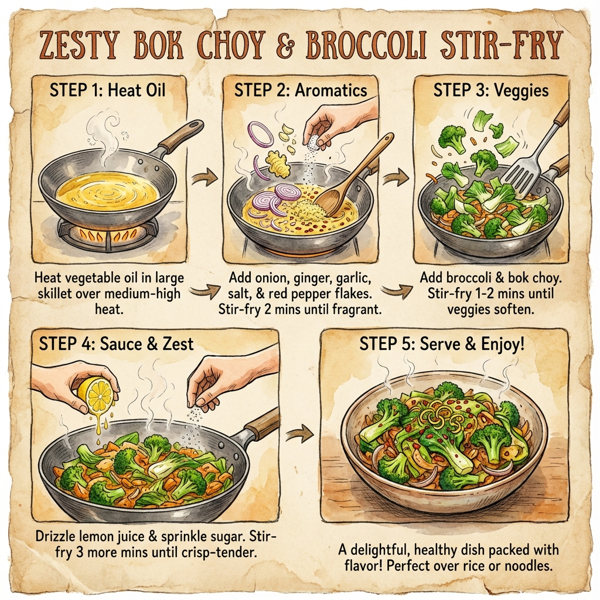 ZESTY BOK CHOY & BROCCOLI STIR-FRY

STEP 1: Heat Oil

Heat vegetable oil in large skillet over medium-high heat.

STEP 2: Aromatics

Add onion, ginger, garlic, salt, & red pepper flakes. Stir-fry 2 mins until fragrant.

STEP 3: Veggies

Add broccoli & bok choy. Stir-fry 1-2 mins until veggies soften.

STEP 4: Sauce & Zest

Drizzle lemon juice & sprinkle sugar. Stir-fry 3 more mins until crisp-tender.

STEP 5: Serve & Enjoy!

A delightful, healthy dish packed with flavor! Perfect over rice or noodles.