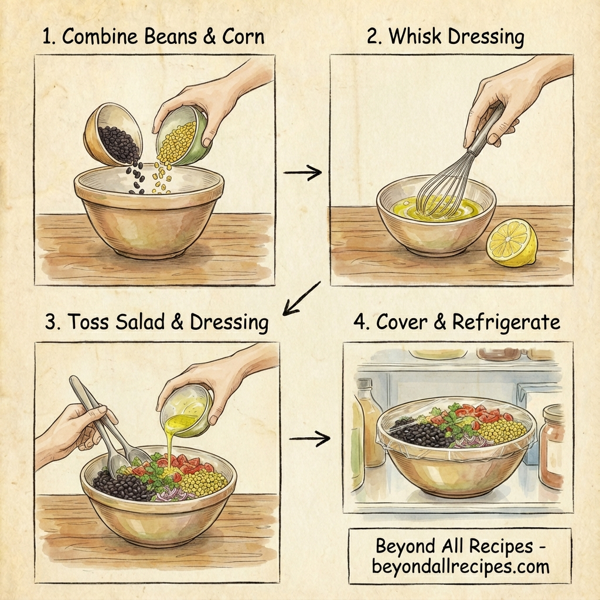 1. Combine Beans & Corn

2. Whisk Dressing

3. Toss Salad & Dressing

4. Cover & Refrigerate

Beyond All Recipes - beyondallrecipes.com