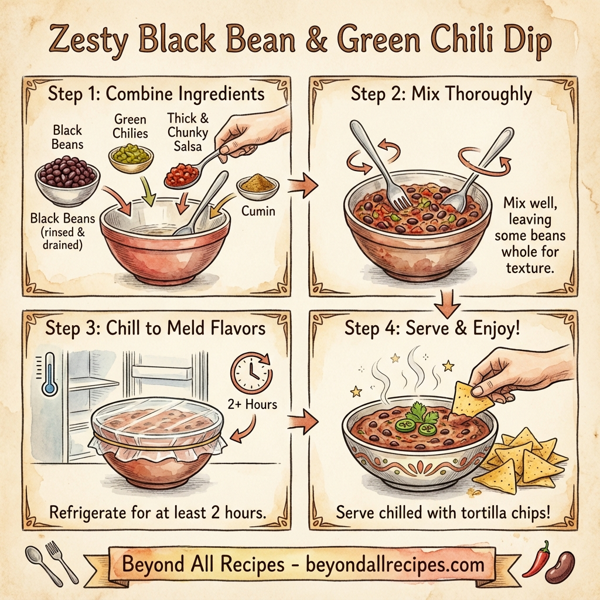 Zesty Black Bean & Green Chili Dip

Step 1: Combine Ingredients

Black Beans

Green Chilies

Thick & Chunky Salsa

Cumin

Black Beans (rinsed & drained)

Step 2: Mix Thoroughly

Mix well, leaving some beans whole for texture.

Step 3: Chill to Meld Flavors

2+ Hours

Refrigerate for at least 2 hours.

Step 4: Serve & Enjoy!

Serve chilled with tortilla chips!

Beyond All Recipes - beyondallrecipes.com