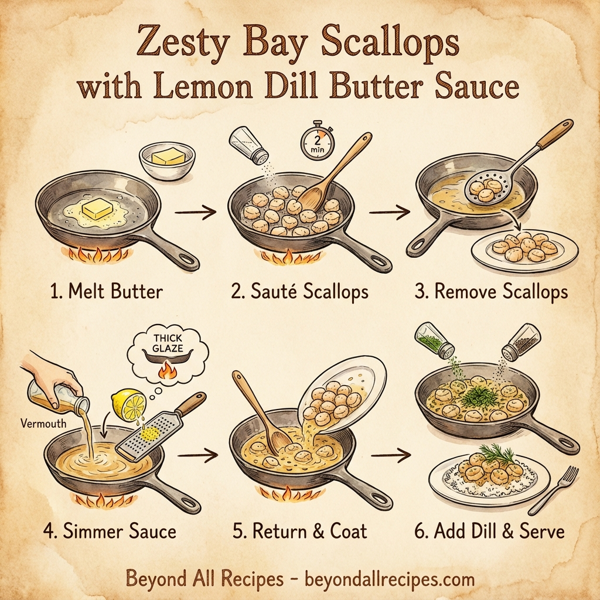 Zesty Bay Scallops with Lemon Dill Butter Sauce

2 min

1. Melt Butter

2. Sauté Scallops

3. Remove Scallops

THICK GLAZE

Vermouth

4. Simmer Sauce

5. Return & Coat

6. Add Dill & Serve

Beyond All Recipes - beyondallrecipes.com