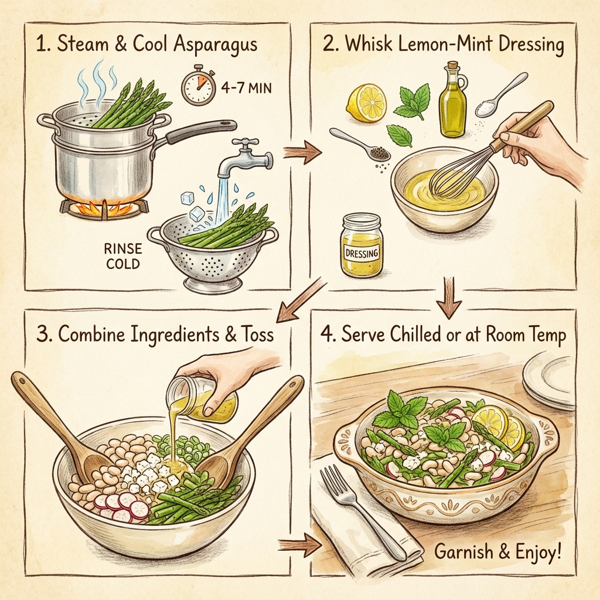 1. Steam & Cool Asparagus

4-7 MIN

RINSE COLD

2. Whisk Lemon-Mint Dressing

DRESSING

3. Combine Ingredients & Toss

4. Serve Chilled or at Room Temp

Garnish & Enjoy!