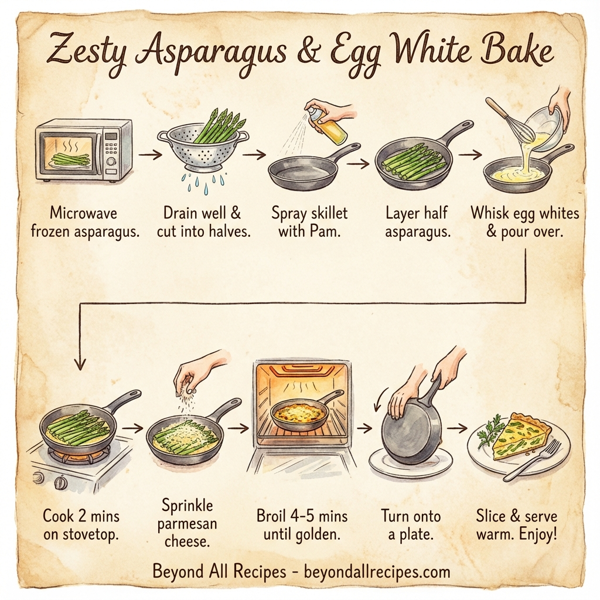 Zesty Asparagus & Egg White Bake

Microwave frozen asparagus.

Drain well & cut into halves.

Spray skillet with Pam.

Layer half asparagus.

Whisk egg whites & pour over.

Cook 2 mins on stovetop.

Sprinkle parmesan cheese.

Broil 4-5 mins until golden.

Turn onto a plate.

Slice & serve warm. Enjoy!

Beyond All Recipes - beyondallrecipes.com