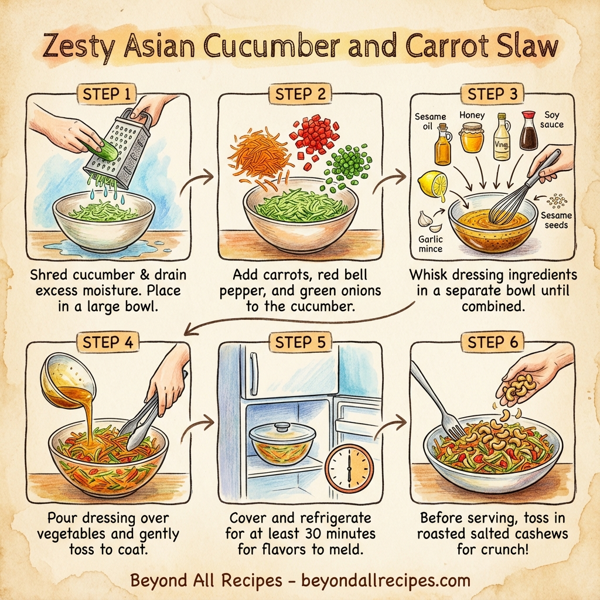 Zesty Asian Cucumber and Carrot Slaw

STEP 1

Shred cucumber & drain excess moisture. Place in a large bowl.

STEP 2

Add carrots, red bell pepper, and green onions to the cucumber.

STEP 3

Sesame oil

Honey

Vng.

Soy sauce

Garlic mince

Sesame seeds

Whisk dressing ingredients in a separate bowl until combined.

STEP 4

Pour dressing over vegetables and gently toss to coat.

STEP 5

Cover and refrigerate for at least 30 minutes for flavors to meld.

STEP 6

Before serving, toss in roasted salted cashews for crunch!

Beyond All Recipes - beyondallrecipes.com