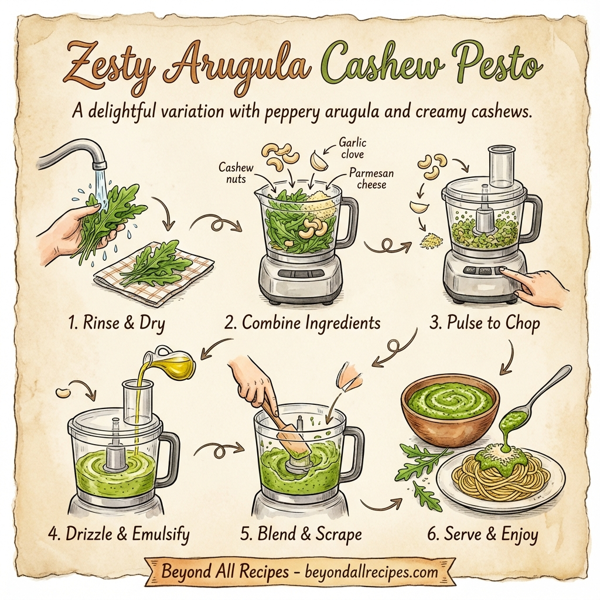 Zesty Arugula Cashew Pesto

A delightful variation with peppery arugula and creamy cashews.

Cashew nuts

Garlic clove

Parmesan cheese

1. Rinse & Dry

2. Combine Ingredients

3. Pulse to Chop

4. Drizzle & Emulsify

5. Blend & Scrape

6. Serve & Enjoy

Beyond All Recipes - beyondallrecipes.com