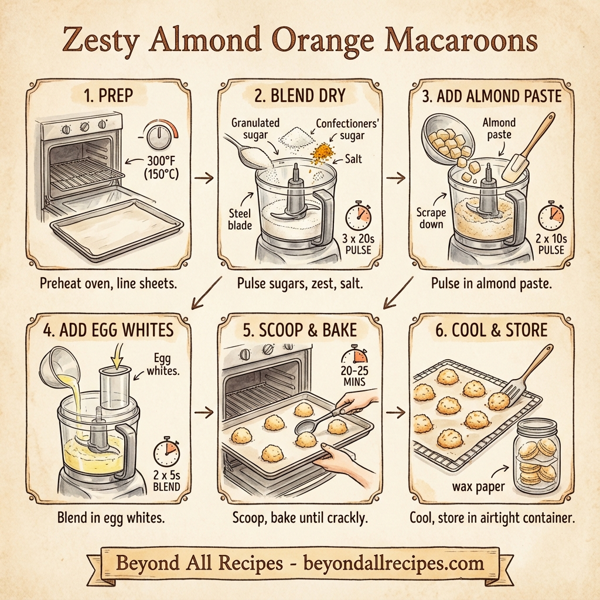 Zesty Almond Orange Macaroons

1. PREP

300°F (150°C)

Preheat oven, line sheets.

2. BLEND DRY

Granulated sugar

Confectioners' sugar

Salt

Steel blade

3 x 20s PULSE

Pulse sugars, zest, salt.

3. ADD ALMOND PASTE

Almond paste

Scrape down

2 x 10s PULSE

Pulse in almond paste.

4. ADD EGG WHITES

Egg whites.

2 x 5s BLEND

Blend in egg whites.

5. SCOOP & BAKE

20-25 MINS

Scoop, bake until crackly.

6. COOL & STORE

wax paper

Cool, store in airtight container.

Beyond All Recipes - beyondallrecipes.com