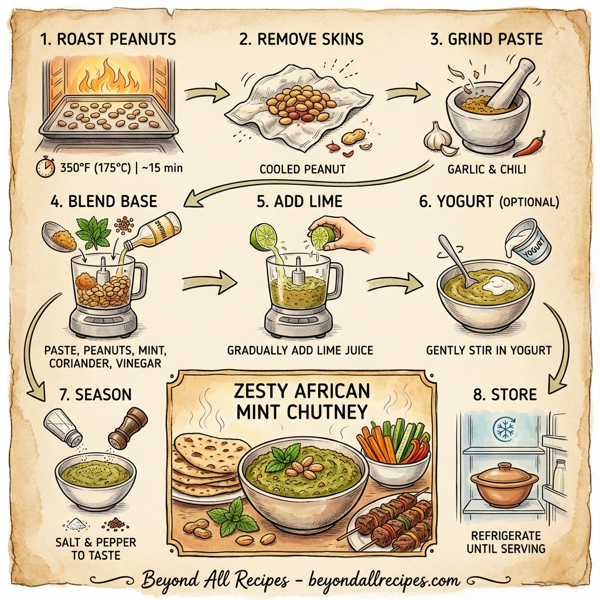 1. ROAST PEANUTS

350°F (175°C) | ~15 min

2. REMOVE SKINS

COOLED PEANUT

3. GRIND PASTE

GARLIC & CHILI

4. BLEND BASE

PASTE, PEANUTS, MINT, CORIANDER, VINEGAR

5. ADD LIME

GRADUALLY ADD LIME JUICE

6. YOGURT (OPTIONAL)

YOGURT

GENTLY STIR IN YOGURT

7. SEASON

SALT & PEPPER TO TASTE

ZESTY AFRICAN MINT CHUTNEY

8. STORE

REFRIGERATE UNTIL SERVING

Beyond All Recipes - beyondallrecipes.com