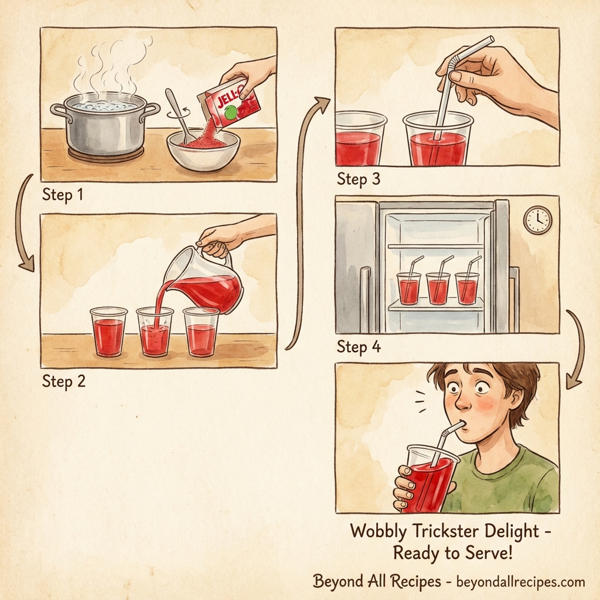 JELL-O

Step 1

Step 2

Step 3

Step 4

Wobbly Trickster Delight - Ready to Serve!

Beyond All Recipes - beyondallrecipes.com