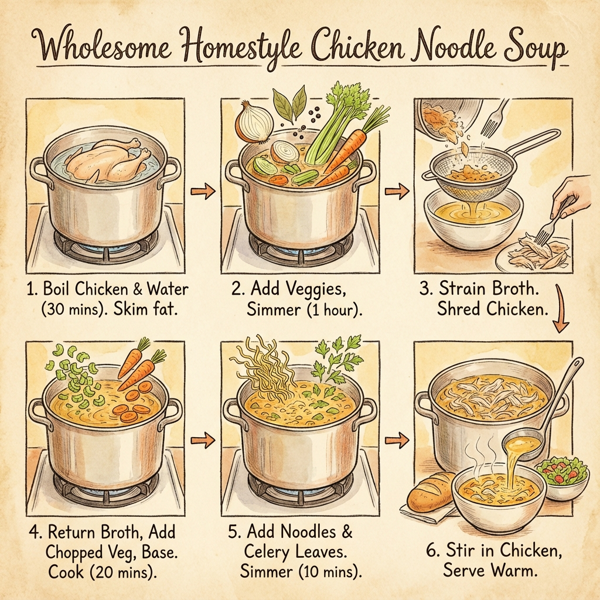 Wholesome Homestyle Chicken Noodle Soup

1. Boil Chicken & Water (30 mins). Skim fat.

2. Add Veggies, Simmer (1 hour).

3. Strain Broth. Shred Chicken.

4. Return Broth, Add Chopped Veg, Base. Cook (20 mins).

5. Add Noodles & Celery Leaves. Simmer (10 mins).

6. Stir in Chicken, Serve Warm.