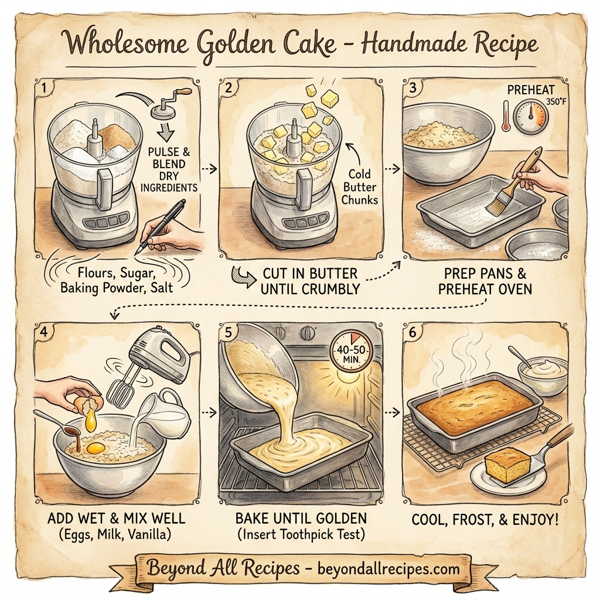 Wholesome Golden Cake - Handmade Recipe

1
PULSE & BLEND DRY INGREDIENTS
Flours, Sugar, Baking Powder, Salt

2
Cold Butter Chunks
CUT IN BUTTER UNTIL CRUMBLY

3
PREHEAT
350°F
PREP PANS & PREHEAT OVEN

4
ADD WET & MIX WELL
(Eggs, Milk, Vanilla)

5
40-50 MIN.
BAKE UNTIL GOLDEN
(Insert Toothpick Test)

6
COOL, FROST, & ENJOY!

Beyond All Recipes - beyondallrecipes.com