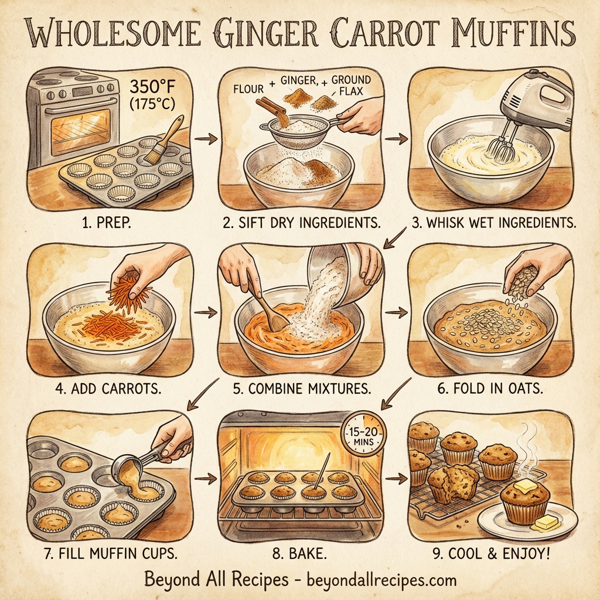 WHOLESOME GINGER CARROT MUFFINS

350°F (175°C)

1. PREP.

FLOUR + GINGER, + GROUND FLAX

2. SIFT DRY INGREDIENTS.

3. WHISK WET INGREDIENTS.

4. ADD CARROTS.

5. COMBINE MIXTURES.

6. FOLD IN OATS.

7. FILL MUFFIN CUPS.

15-20 MINS

8. BAKE.

9. COOL & ENJOY!

Beyond All Recipes - beyondallrecipes.com