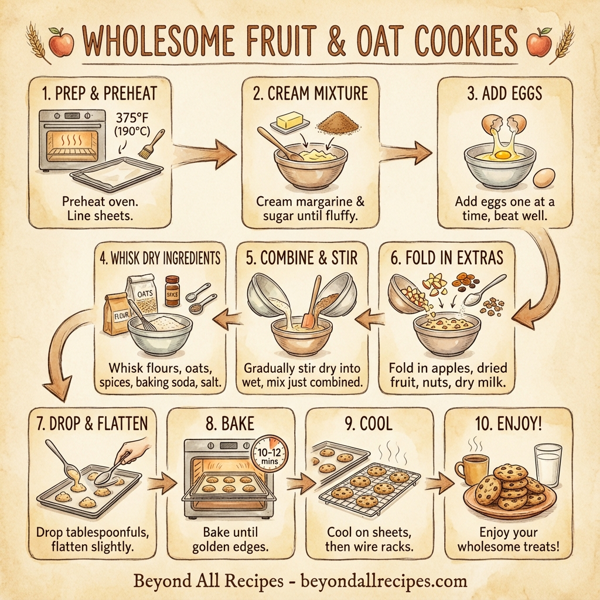 WHOLESOME FRUIT & OAT COOKIES

1. PREP & PREHEAT

375°F (190°C)

Preheat oven. Line sheets.

2. CREAM MIXTURE

Cream margarine & sugar until fluffy.

3. ADD EGGS

Add eggs one at a time, beat well.

4. WHISK DRY INGREDIENTS

OATS

SPICE

FLOUR

Whisk flours, oats, spices, baking soda, salt.

5. COMBINE & STIR

Gradually stir dry into wet, mix just combined.

6. FOLD IN EXTRAS

Fold in apples, dried fruit, nuts, dry milk.

7. DROP & FLATTEN

Drop tablespoonfuls, flatten slightly.

8. BAKE

10-12 mins

Bake until golden edges.

9. COOL

Cool on sheets, then wire racks.

10. ENJOY!

Enjoy your wholesome treats!

Beyond All Recipes - beyondallrecipes.com