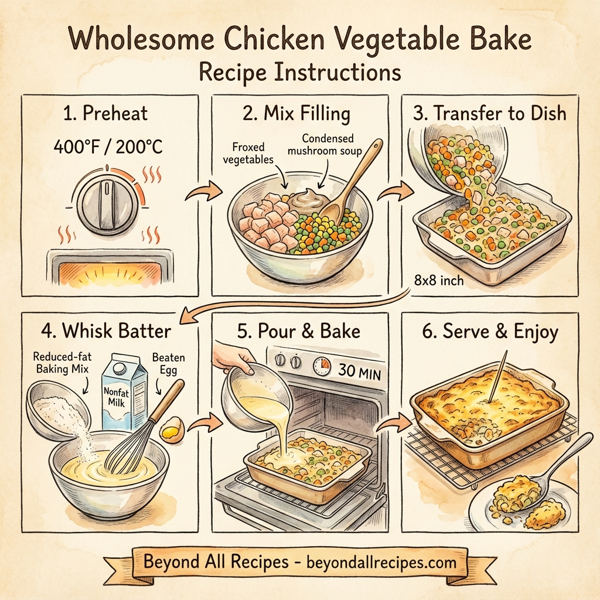 Wholesome Chicken Vegetable Bake
Recipe Instructions

1. Preheat
400°F / 200°C

2. Mix Filling
Froxed vegetables
Condensed mushroom soup

3. Transfer to Dish
8x8 inch

4. Whisk Batter
Reduced-fat Baking Mix
Nonfat Milk
Beaten Egg

5. Pour & Bake
30 MIN

6. Serve & Enjoy

Beyond All Recipes - beyondallrecipes.com