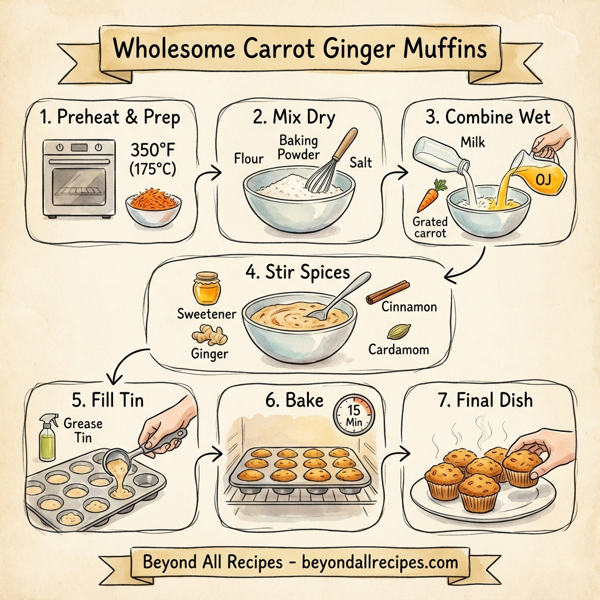 Wholesome Carrot Ginger Muffins

1. Preheat & Prep
350°F (175°C)

2. Mix Dry
Flour
Baking Powder
Salt

3. Combine Wet
Milk
OJ
Grated carrot

4. Stir Spices
Sweetener
Ginger
Cinnamon
Cardamom

5. Fill Tin
Grease Tin

6. Bake
15 Min

7. Final Dish

Beyond All Recipes - beyondallrecipes.com