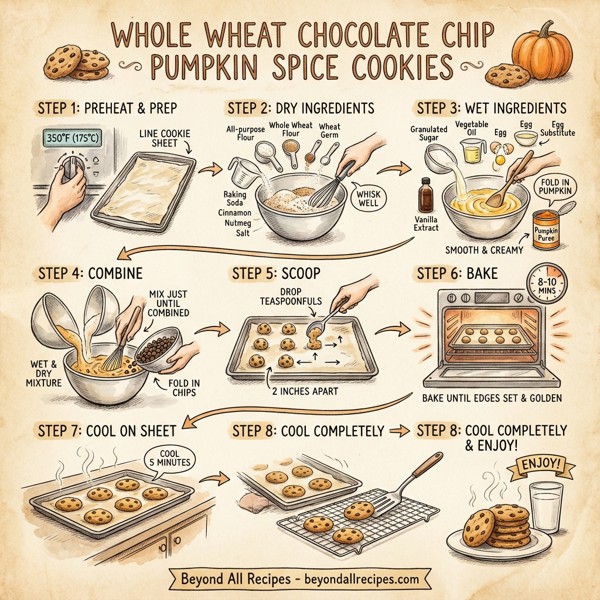 WHOLE WHEAT CHOCOLATE CHIP PUMPKIN SPICE COOKIES

STEP 1: PREHEAT & PREP

350°F (175°C)

LINE COOKIE SHEET

STEP 2: DRY INGREDIENTS

All-purpose Flour

Whole Wheat Flour

Wheat Germ

Baking Soda

Cinnamon

Nutmeg

Salt

WHISK WELL

STEP 3: WET INGREDIENTS

Granulated Sugar

Vegetable Oil

Egg

Egg

Egg Substitute

Vanilla Extract

FOLD IN PUMPKIN

Pumpkin Puree

SMOOTH & CREAMY

STEP 4: COMBINE

MIX JUST UNTIL COMBINED

WET & DRY MIXTURE

FOLD IN CHIPS

STEP 5: SCOOP

DROP TEASPOONFULS

2 INCHES APART

STEP 6: BAKE

8-10 MINS

BAKE UNTIL EDGES SET & GOLDEN

STEP 7: COOL ON SHEET

COOL 5 MINUTES

STEP 8: COOL COMPLETELY

STEP 8: COOL COMPLETELY & ENJOY!

ENJOY!

Beyond All Recipes - beyondallrecipes.com