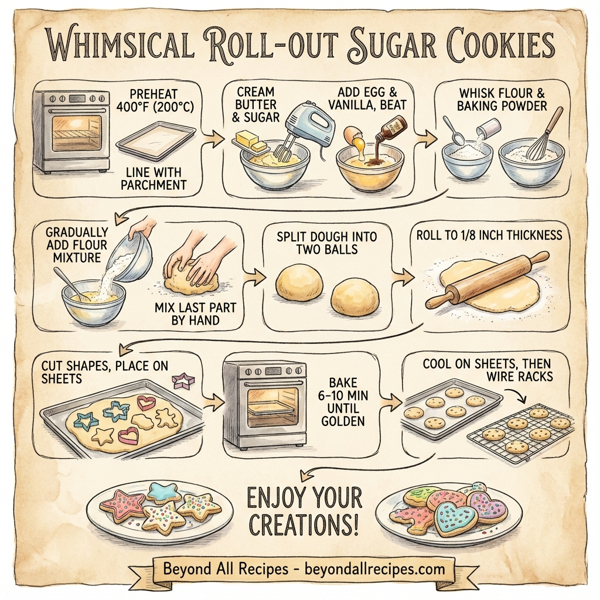 WHIMSICAL ROLL-OUT SUGAR COOKIES

PREHEAT 400°F (200°C)

LINE WITH PARCHMENT

CREAM BUTTER & SUGAR

ADD EGG & VANILLA, BEAT

WHISK FLOUR & BAKING POWDER

GRADUALLY ADD FLOUR MIXTURE

MIX LAST PART BY HAND

SPLIT DOUGH INTO TWO BALLS

ROLL TO 1/8 INCH THICKNESS

CUT SHAPES, PLACE ON SHEETS

BAKE 6-10 MIN UNTIL GOLDEN

COOL ON SHEETS, THEN WIRE RACKS

ENJOY YOUR CREATIONS!

Beyond All Recipes - beyondallrecipes.com