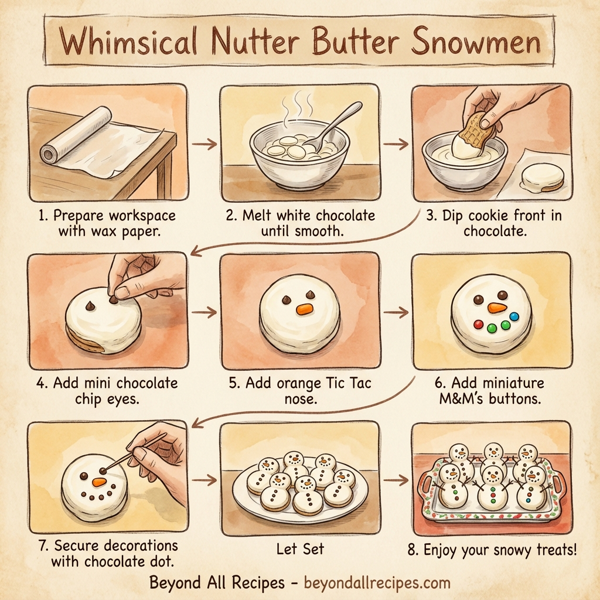 Whimsical Nutter Butter Snowmen

1. Prepare workspace with wax paper.

2. Melt white chocolate until smooth.

3. Dip cookie front in chocolate.

4. Add mini chocolate chip eyes.

5. Add orange Tic Tac nose.

6. Add miniature M&M's buttons.

7. Secure decorations with chocolate dot.

Let Set

8. Enjoy your snowy treats!

Beyond All Recipes - beyondallrecipes.com