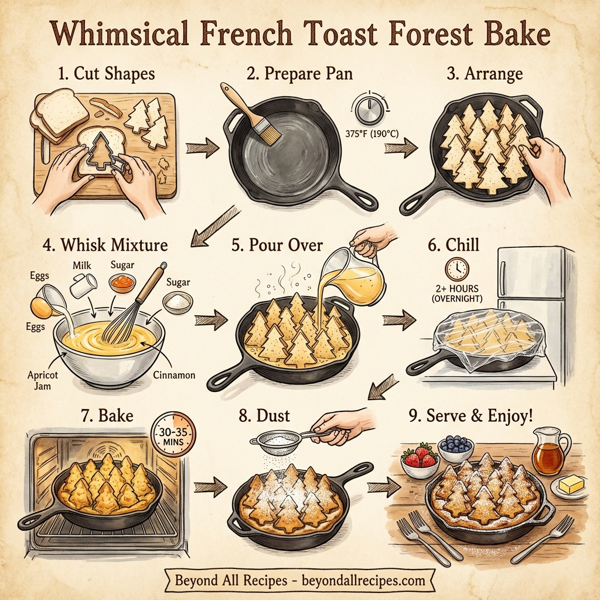 Whimsical French Toast Forest Bake

1. Cut Shapes

2. Prepare Pan

375°F (190°C)

3. Arrange

4. Whisk Mixture

Eggs

Milk

Sugar

Sugar

Eggs

Apricot Jam

Cinnamon

5. Pour Over

6. Chill

2+ HOURS (OVERNIGHT)

7. Bake

30-35 MINS

8. Dust

9. Serve & Enjoy!

Beyond All Recipes - beyondallrecipes.com