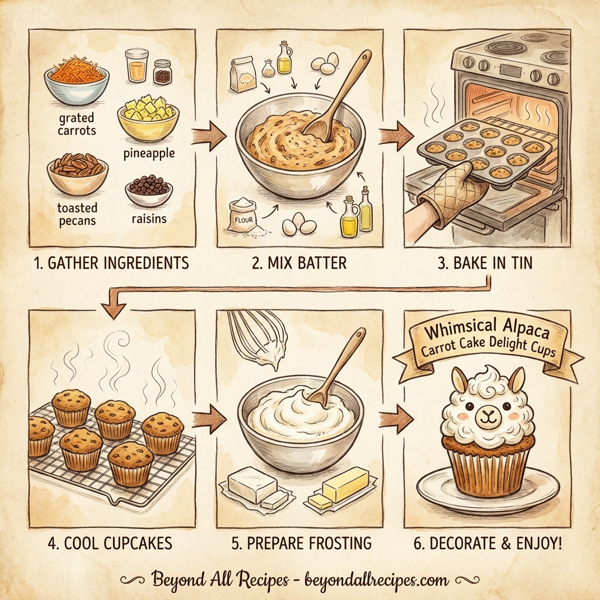 grated carrots

pineapple

toasted pecans

raisins

1. GATHER INGREDIENTS

FLOUR

2. MIX BATTER

3. BAKE IN TIN

4. COOL CUPCAKES

5. PREPARE FROSTING

Whimsical Alpaca Carrot Cake Delight Cups

6. DECORATE & ENJOY!

Beyond All Recipes - beyondallrecipes.com