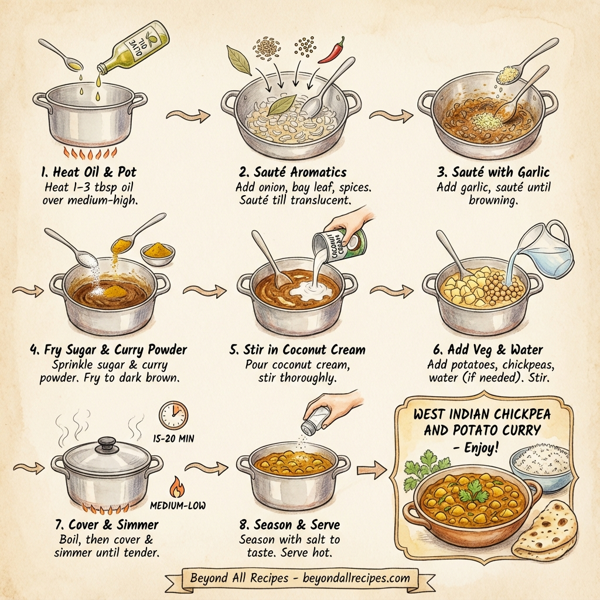 OLIVE OIL

1. Heat Oil & Pot
Heat 1–3 tbsp oil over medium-high.

2. Sauté Aromatics
Add onion, bay leaf, spices. Sauté till translucent.

3. Sauté with Garlic
Add garlic, sauté until browning.

COCONUT CREAM

4. Fry Sugar & Curry Powder
Sprinkle sugar & curry powder. Fry to dark brown.

5. Stir in Coconut Cream
Pour coconut cream, stir thoroughly.

6. Add Veg & Water
Add potatoes, chickpeas, water (if needed). Stir.

15-20 MIN

MEDIUM-LOW

7. Cover & Simmer
Boil, then cover & simmer until tender.

8. Season & Serve
Season with salt to taste. Serve hot.

WEST INDIAN CHICKPEA AND POTATO CURRY
- Enjoy!

Beyond All Recipes - beyondallrecipes.com