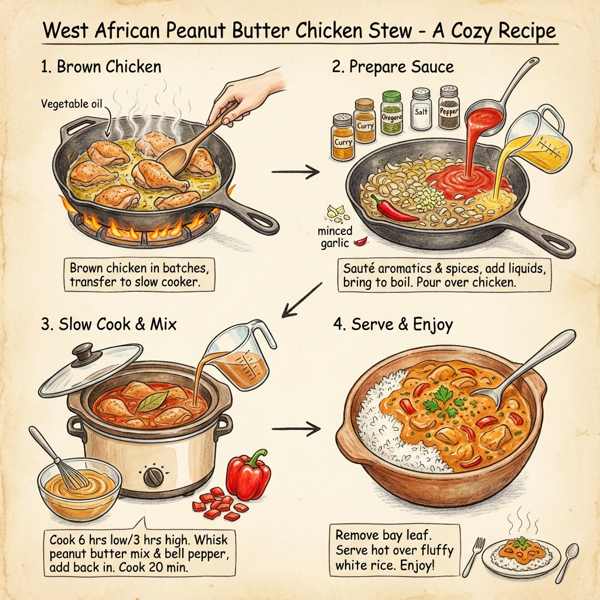 West African Peanut Butter Chicken Stew - A Cozy Recipe

1. Brown Chicken

Vegetable oil

Brown chicken in batches, transfer to slow cooker.

2. Prepare Sauce

Curry

Curry

Oregano

Salt

Pepper

minced garlic

Sauté aromatics & spices, add liquids, bring to boil. Pour over chicken.

3. Slow Cook & Mix

Cook 6 hrs low/3 hrs high. Whisk peanut butter mix & bell pepper, add back in. Cook 20 min.

4. Serve & Enjoy

Remove bay leaf. Serve hot over fluffy white rice. Enjoy!