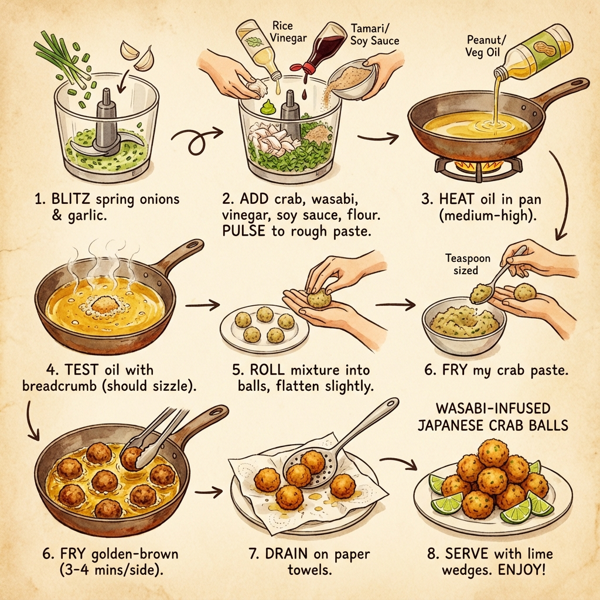 Rice Vinegar

Tamari/ Soy Sauce

Peanut/ Veg Oil

1. BLITZ spring onions & garlic.

2. ADD crab, wasabi, vinegar, soy sauce, flour. PULSE to rough paste.

3. HEAT oil in pan (medium-high).

Teaspoon sized

4. TEST oil with breadcrumb (should sizzle).

5. ROLL mixture into balls, flatten slightly.

6. FRY my crab paste.

WASABI-INFUSED JAPANESE CRAB BALLS

6. FRY golden-brown (3-4 mins/side).

7. DRAIN on paper towels.

8. SERVE with lime wedges. ENJOY!