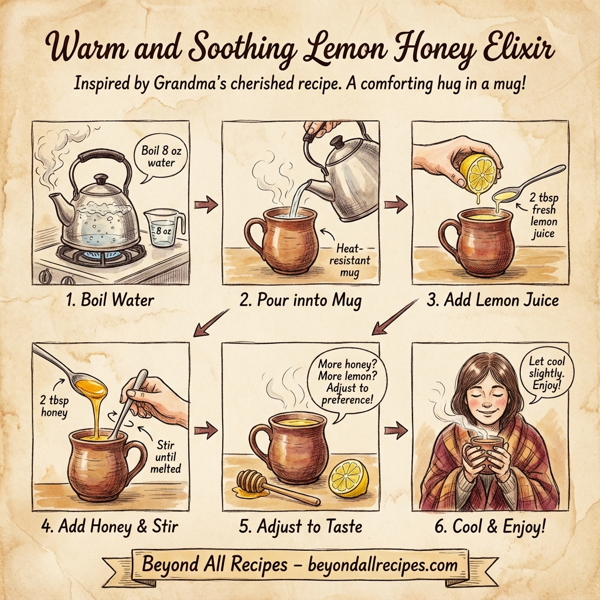 Warm and Soothing Lemon Honey Elixir

Inspired by Grandma's cherished recipe. A comforting hug in a mug!

Boil 8 oz water

8 oz

1. Boil Water

Heat-resistant mug

2. Pour innto Mug

2 tbsp fresh lemon juice

3. Add Lemon Juice

2 tbsp honey

Stir until melted

4. Add Honey & Stir

More honey? More lemon? Adjust to preference!

5. Adjust to Taste

Let cool slightly. Enjoy!

6. Cool & Enjoy!

Beyond All Recipes – beyondallrecipes.com