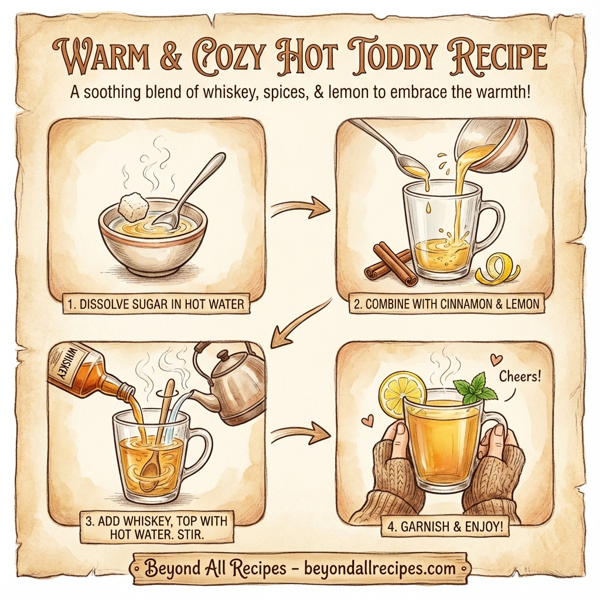 WARM & COZY HOT TODDY RECIPE

A soothing blend of whiskey, spices, & lemon to embrace the warmth!

1. DISSOLVE SUGAR IN HOT WATER

2. COMBINE WITH CINNAMON & LEMON

WHISKEY

3. ADD WHISKEY, TOP WITH HOT WATER. STIR.

Cheers!

4. GARNISH & ENJOY!

Beyond All Recipes – beyondallrecipes.com