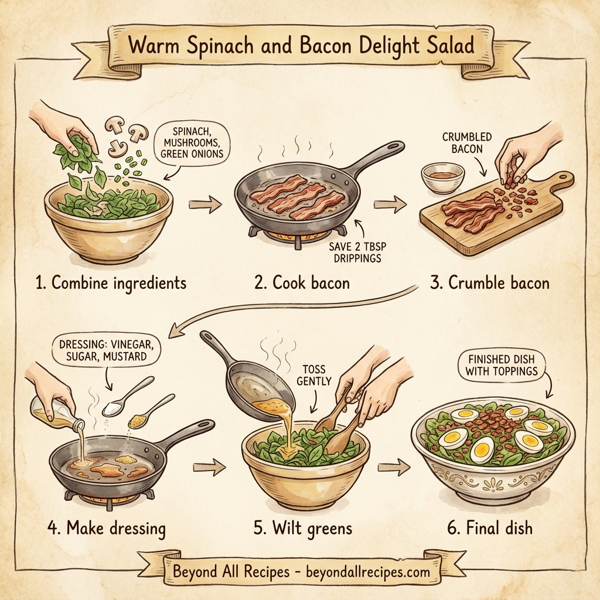 Warm Spinach and Bacon Delight Salad

SPINACH, MUSHROOMS, GREEN ONIONS

1. Combine ingredients

SAVE 2 TBSP DRIPPINGS

2. Cook bacon

CRUMBLED BACON

3. Crumble bacon

DRESSING: VINEGAR, SUGAR, MUSTARD

4. Make dressing

TOSS GENTLY

5. Wilt greens

FINISHED DISH WITH TOPPINGS

6. Final dish

Beyond All Recipes - beyondallrecipes.com