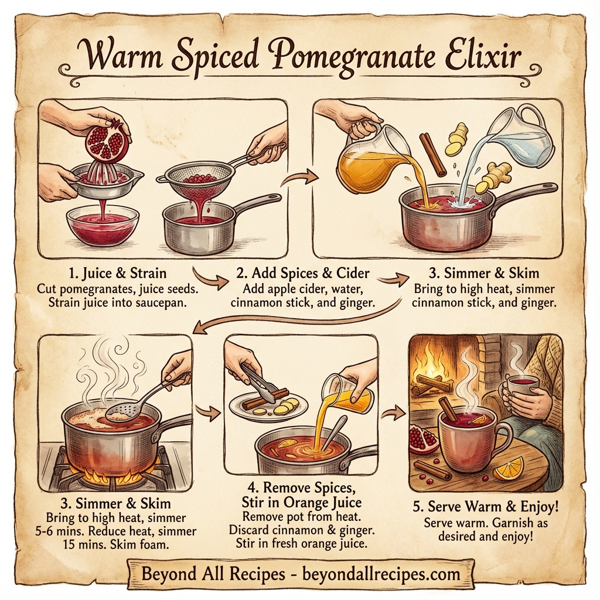 Warm Spiced Pomegranate Elixir

1. Juice & Strain
Cut pomegranates, juice seeds. Strain juice into saucepan.

2. Add Spices & Cider
Add apple cider, water, cinnamon stick, and ginger.

3. Simmer & Skim
Bring to high heat, simmer cinnamon stick, and ginger.

3. Simmer & Skim
Bring to high heat, simmer 5-6 mins. Reduce heat, simmer 15 mins. Skim foam.

4. Remove Spices, Stir in Orange Juice
Remove pot from heat. Discard cinnamon & ginger. Stir in fresh orange juice.

5. Serve Warm & Enjoy!
Serve warm. Garnish as desired and enjoy!

Beyond All Recipes - beyondallrecipes.com