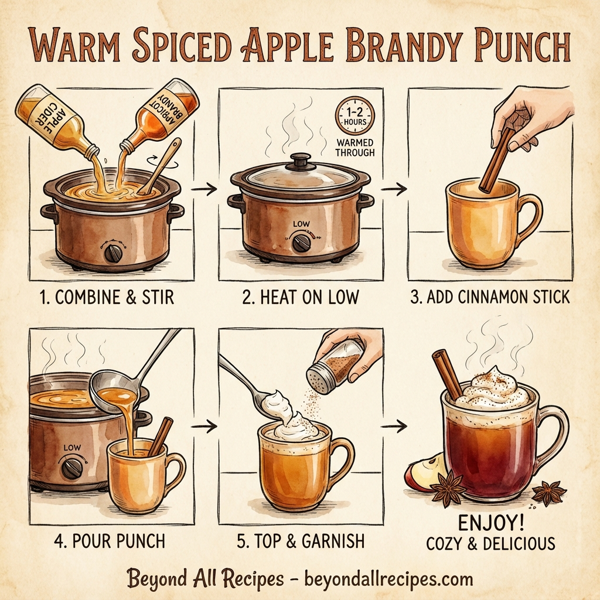 WARM SPICED APPLE BRANDY PUNCH

APPLE CIDER

APRICOT BRANDY

1. COMBINE & STIR

1-2 HOURS

WARMED THROUGH

LOW

2. HEAT ON LOW

3. ADD CINNAMON STICK

LOW

4. POUR PUNCH

5. TOP & GARNISH

ENJOY!
COZY & DELICIOUS

Beyond All Recipes – beyondallrecipes.com