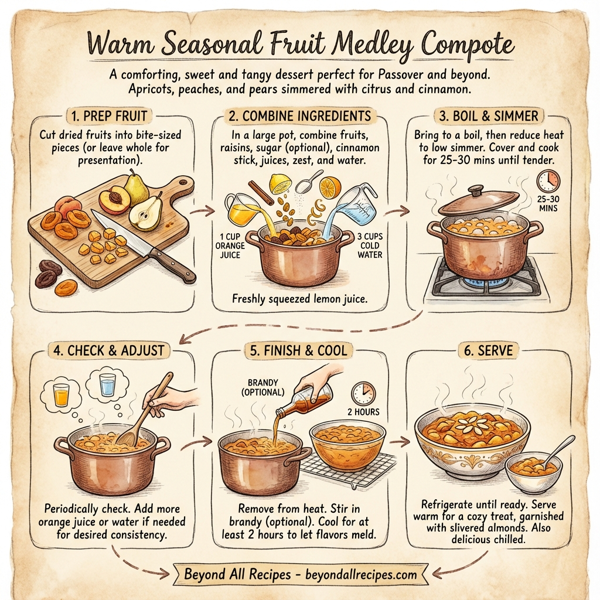 Warm Seasonal Fruit Medley Compote

A comforting, sweet and tangy dessert perfect for Passover and beyond. Apricots, peaches, and pears simmered with citrus and cinnamon.

1. PREP FRUIT

Cut dried fruits into bite-sized pieces (or leave whole for presentation).

2. COMBINE INGREDIENTS

In a large pot, combine fruits, raisins, sugar (optional), cinnamon stick, juices, zest, and water.

1 CUP ORANGE JUICE

3 CUPS COLD WATER

Freshly squeezed lemon juice.

3. BOIL & SIMMER

Bring to a boil, then reduce heat to low simmer. Cover and cook for 25-30 mins until tender.

25-30 MINS

4. CHECK & ADJUST

Periodically check. Add more orange juice or water if needed for desired consistency.

5. FINISH & COOL

BRANDY (OPTIONAL)

2 HOURS

Remove from heat. Stir in brandy (optional). Cool for at least 2 hours to let flavors meld.

6. SERVE

Refrigerate until ready. Serve warm for a cozy treat, garnished with slivered almonds. Also delicious chilled.

Beyond All Recipes - beyondallrecipes.com