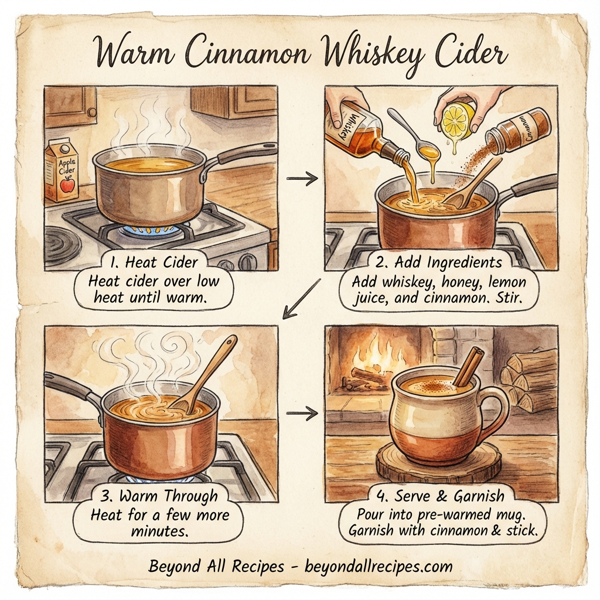 Warm Cinnamon Whiskey Cider

Apple Cider

1. Heat Cider
Heat cider over low heat until warm.

Whiskey

Cinnamon

2. Add Ingredients
Add whiskey, honey, lemon juice, and cinnamon. Stir.

3. Warm Through
Heat for a few more minutes.

4. Serve & Garnish
Pour into pre-warmed mug. Garnish with cinnamon & stick.

Beyond All Recipes - beyondallrecipes.com