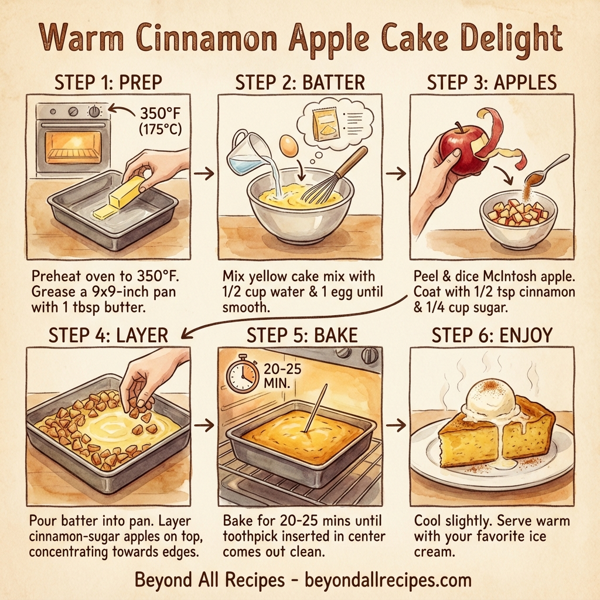 Warm Cinnamon Apple Cake Delight

STEP 1: PREP

350°F (175°C)

Preheat oven to 350°F. Grease a 9x9-inch pan with 1 tbsp butter.

STEP 2: BATTER

Mix yellow cake mix with 1/2 cup water & 1 egg until smooth.

STEP 3: APPLES

Peel & dice McIntosh apple. Coat with 1/2 tsp cinnamon & 1/4 cup sugar.

STEP 4: LAYER

Pour batter into pan. Layer cinnamon-sugar apples on top, concentrating towards edges.

STEP 5: BAKE

20-25 MIN.

Bake for 20-25 mins until toothpick inserted in center comes out clean.

STEP 6: ENJOY

Cool slightly. Serve warm with your favorite ice cream.

Beyond All Recipes - beyondallrecipes.com