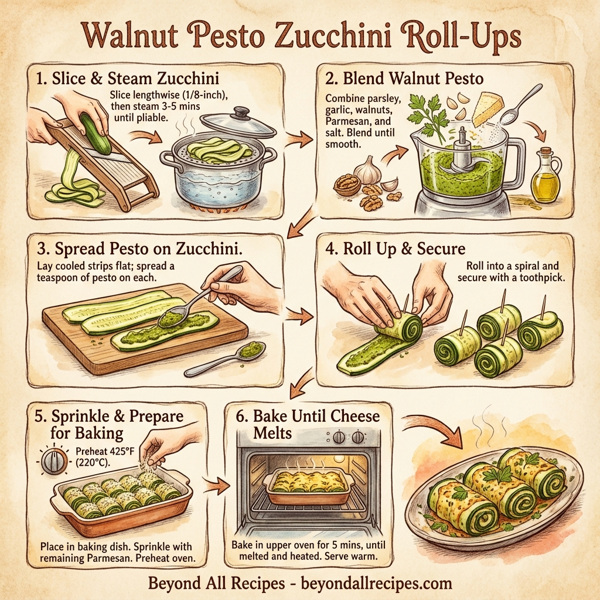 Walnut Pesto Zucchini Roll-Ups

1. Slice & Steam Zucchini

Slice lengthwise (1/8-inch), then steam 3-5 mins until pliable.

2. Blend Walnut Pesto

Combine parsley, garlic, walnuts, Parmesan, and salt. Blend until smooth.

3. Spread Pesto on Zucchini.

Lay cooled strips flat; spread a teaspoon of pesto on each.

4. Roll Up & Secure

Roll into a spiral and secure with a toothpick.

5. Sprinkle & Prepare for Baking

Preheat 425°F (220°C).

Place in baking dish. Sprinkle with remaining Parmesan. Preheat oven.

6. Bake Until Cheese Melts

Bake in upper oven for 5 mins, until melted and heated. Serve warm.

Beyond All Recipes - beyondallrecipes.com