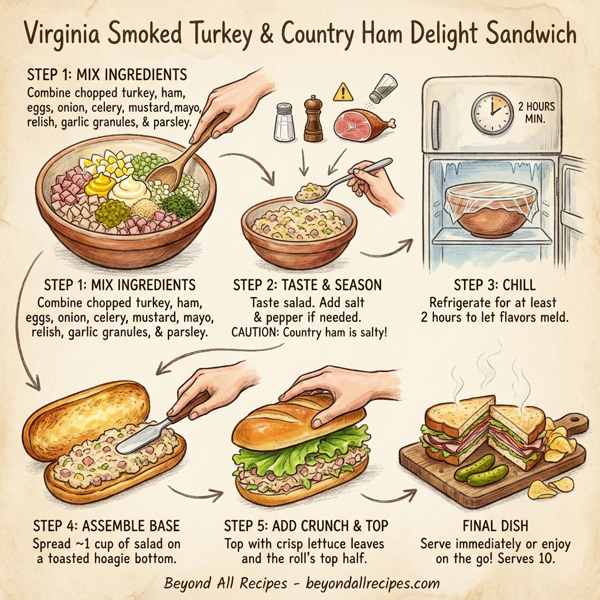 Virginia Smoked Turkey & Country Ham Delight Sandwich

STEP 1: MIX INGREDIENTS
Combine chopped turkey, ham, eggs, onion, celery, mustard,mayo, relish, garlic granules, & parsley.

2 HOURS MIN.

STEP 1: MIX INGREDIENTS
Combine chopped turkey, ham, eggs, onion, celery, mustard, mayo, relish, garlic granules, & parsley.

STEP 2: TASTE & SEASON
Taste salad. Add salt & pepper if needed. CAUTION: Country ham is salty!

STEP 3: CHILL
Refrigerate for at least 2 hours to let flavors meld.

STEP 4: ASSEMBLE BASE
Spread ~1 cup of salad on a toasted hoagie bottom.

STEP 5: ADD CRUNCH & TOP
Top with crisp lettuce leaves and the roll's top half.

FINAL DISH
Serve immediately or enjoy on the go! Serves 10.

Beyond All Recipes - beyondallrecipes.com