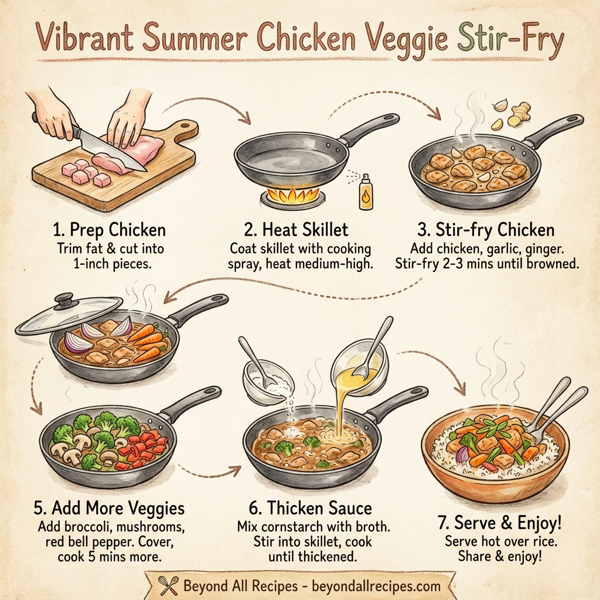 Vibrant Summer Chicken Veggie Stir-Fry

1. Prep Chicken
Trim fat & cut into 1-inch pieces.

2. Heat Skillet
Coat skillet with cooking spray, heat medium-high.

3. Stir-fry Chicken
Add chicken, garlic, ginger. Stir-fry 2-3 mins until browned.

5. Add More Veggies
Add broccoli, mushrooms, red bell pepper. Cover, cook 5 mins more.

6. Thicken Sauce
Mix cornstarch with broth. Stir into skillet, cook until thickened.

7. Serve & Enjoy!
Serve hot over rice. Share & enjoy!

Beyond All Recipes - beyondallrecipes.com