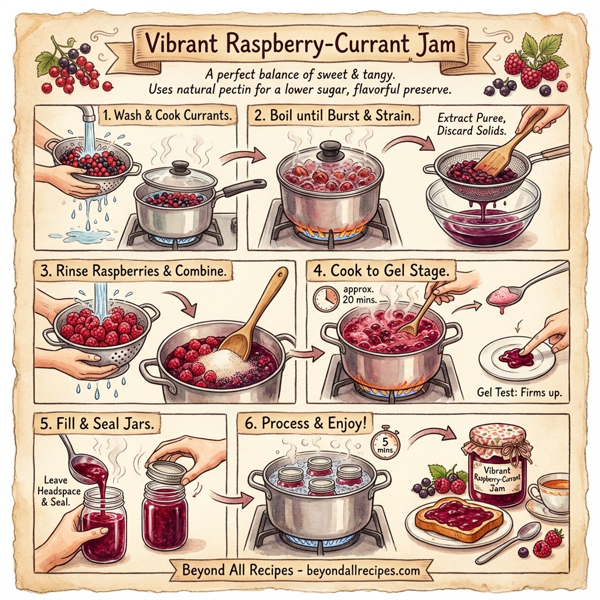 Vibrant Raspberry-Currant Jam

A perfect balance of sweet & tangy.
Uses natural pectin for a lower sugar, flavorful preserve.

1. Wash & Cook Currants.

2. Boil until Burst & Strain.

Extract Puree, Discard Solids.

3. Rinse Raspberries & Combine.

4. Cook to Gel Stage.

approx. 20 mins.

Gel Test: Firms up.

5. Fill & Seal Jars.

Leave Headspace & Seal.

6. Process & Enjoy!

5 mins

Vibrant Raspberry-Currant Jam

Beyond All Recipes - beyondallrecipes.com