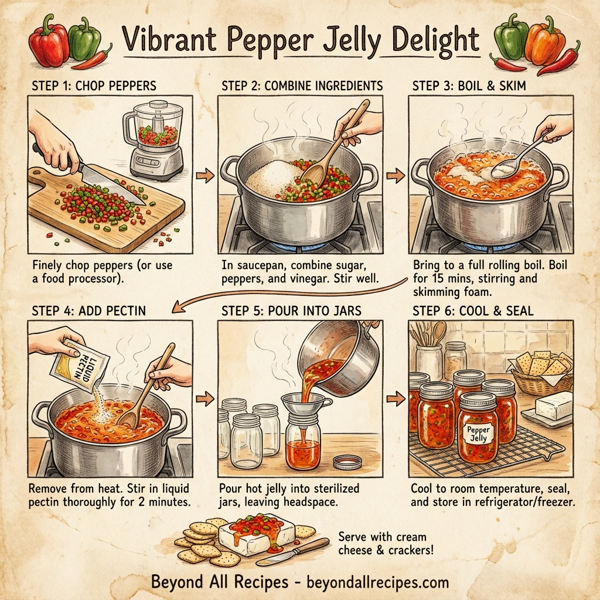 Vibrant Pepper Jelly Delight

STEP 1: CHOP PEPPERS

Finely chop peppers (or use a food processor).

STEP 2: COMBINE INGREDIENTS

In saucepan, combine sugar, peppers, and vinegar. Stir well.

STEP 3: BOIL & SKIM

Bring to a full rolling boil. Boil for 15 mins, stirring and skimming foam.

STEP 4: ADD PECTIN

LIQUID PECTIN

Remove from heat. Stir in liquid pectin thoroughly for 2 minutes.

STEP 5: POUR INTO JARS

Pour hot jelly into sterilized jars, leaving headspace.

STEP 6: COOL & SEAL

Pepper Jelly

Cool to room temperature, seal, and store in refrigerator/freezer.

Serve with cream cheese & crackers!

Beyond All Recipes - beyondallrecipes.com