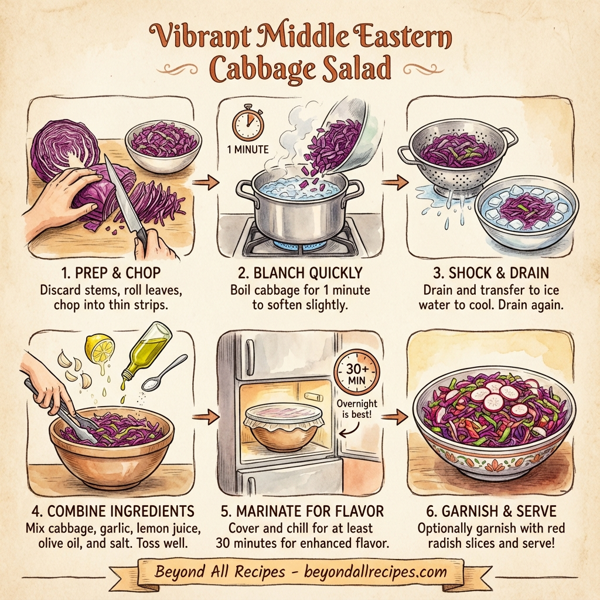 Vibrant Middle Eastern Cabbage Salad

1 MINUTE

1. PREP & CHOP
Discard stems, roll leaves, chop into thin strips.

2. BLANCH QUICKLY
Boil cabbage for 1 minute to soften slightly.

3. SHOCK & DRAIN
Drain and transfer to ice water to cool. Drain again.

30+ MIN

Overnight is best!

4. COMBINE INGREDIENTS
Mix cabbage, garlic, lemon juice, olive oil, and salt. Toss well.

5. MARINATE FOR FLAVOR
Cover and chill for at least 30 minutes for enhanced flavor.

6. GARNISH & SERVE
Optionally garnish with red radish slices and serve!

Beyond All Recipes - beyondallrecipes.com