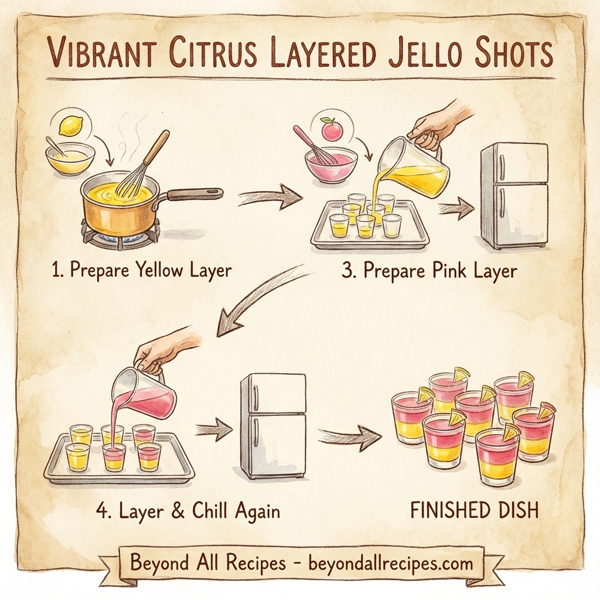 VIBRANT CITRUS LAYERED JELLO SHOTS

1. Prepare Yellow Layer

3. Prepare Pink Layer

4. Layer & Chill Again

FINISHED DISH

Beyond All Recipes - beyondallrecipes.com