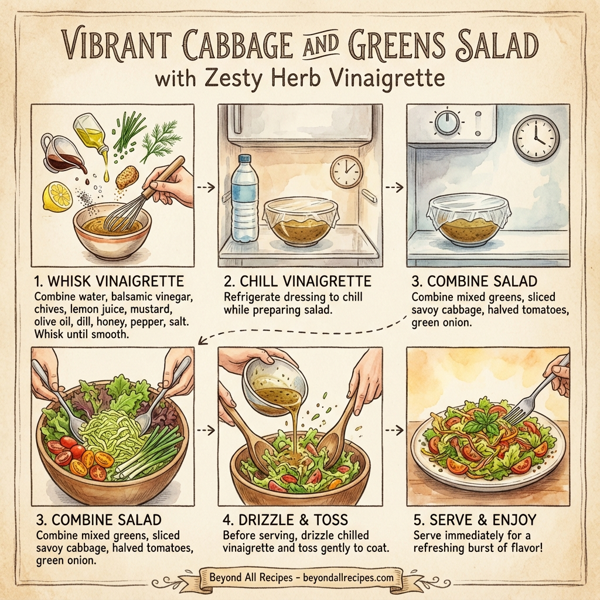 VIBRANT CABBAGE AND GREENS SALAD
with Zesty Herb Vinaigrette

1. WHISK VINAIGRETTE
Combine water, balsamic vinegar, chives, lemon juice, mustard, olive oil, dill, honey, pepper, salt. Whisk until smooth.

2. CHILL VINAIGRETTE
Refrigerate dressing to chill while preparing salad.

3. COMBINE SALAD
Combine mixed greens, sliced savoy cabbage, halved tomatoes, green onion.

3. COMBINE SALAD
Combine mixed greens, sliced savoy cabbage, halved tomatoes, green onion.

4. DRIZZLE & TOSS
Before serving, drizzle chilled vinaigrette and toss gently to coat.

5. SERVE & ENJOY
Serve immediately for a refreshing burst of flavor!

Beyond All Recipes - beyondallrecipes.com