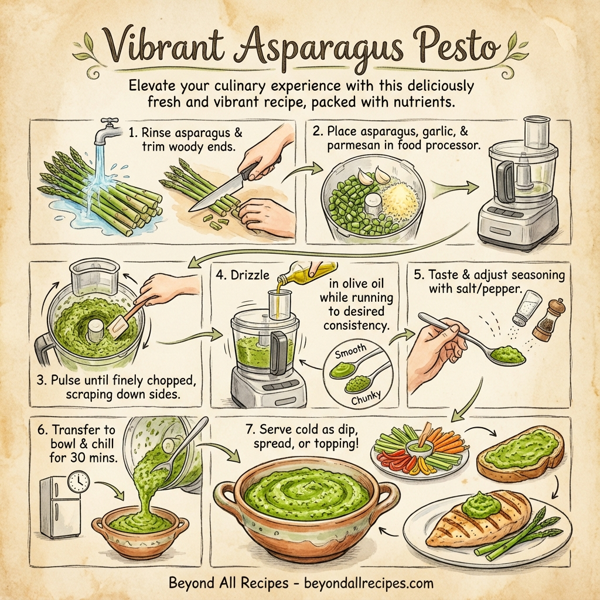 Vibrant Asparagus Pesto

Elevate your culinary experience with this deliciously fresh and vibrant recipe, packed with nutrients.

1. Rinse asparagus & trim woody ends.

2. Place asparagus, garlic, & parmesan in food processor.

3. Pulse until finely chopped, scraping down sides.

4. Drizzle in olive oil while running to desired consistency.

Smooth

Chunky

5. Taste & adjust seasoning with salt/pepper.

6. Transfer to bowl & chill for 30 mins.

7. Serve cold as dip, spread, or topping!

Beyond All Recipes - beyondallrecipes.com