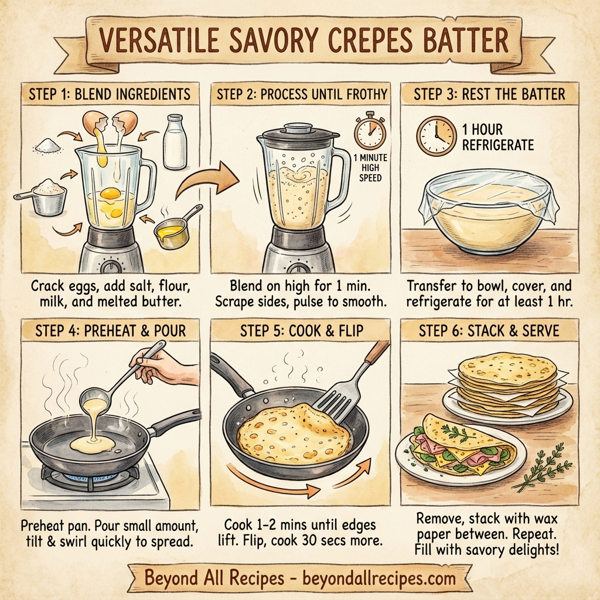 VERSATILE SAVORY CREPES BATTER

STEP 1: BLEND INGREDIENTS

Crack eggs, add salt, flour, milk, and melted butter.

STEP 2: PROCESS UNTIL FROTHY

1 MINUTE HIGH SPEED

Blend on high for 1 min. Scrape sides, pulse to smooth.

STEP 3: REST THE BATTER

1 HOUR REFRIGERATE

Transfer to bowl, cover, and refrigerate for at least 1 hr.

STEP 4: PREHEAT & POUR

Preheat pan. Pour small amount, tilt & swirl quickly to spread.

STEP 5: COOK & FLIP

Cook 1-2 mins until edges lift. Flip, cook 30 secs more.

STEP 6: STACK & SERVE

Remove, stack with wax paper between. Repeat. Fill with savory delights!

Beyond All Recipes - beyondallrecipes.com