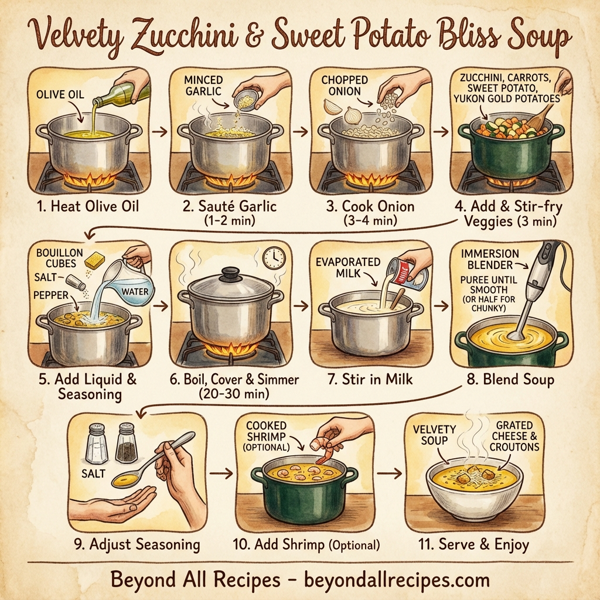 Velvety Zucchini & Sweet Potato Bliss Soup

OLIVE OIL

1. Heat Olive Oil

MINCED GARLIC

2. Sauté Garlic (1–2 min)

CHOPPED ONION

3. Cook Onion (3–4 min)

ZUCCHINI, CARROTS, SWEET POTATO, YUKON GOLD POTATOES

4. Add & Stir-fry Veggies (3 min)

BOUILLON CUBES
SALT
PEPPER
WATER

5. Add Liquid & Seasoning

6. Boil, Cover & Simmer (20–30 min)

EVAPORATED MILK

7. Stir in Milk

IMMERSION BLENDER
PUREE UNTIL SMOOTH (OR HALF FOR CHUNKY)

8. Blend Soup

SALT

9. Adjust Seasoning

COOKED SHRIMP (OPTIONAL)

10. Add Shrimp (Optional)

VELVETY SOUP
GRATED CHEESE & CROUTONS

11. Serve & Enjoy

Beyond All Recipes – beyondallrecipes.com