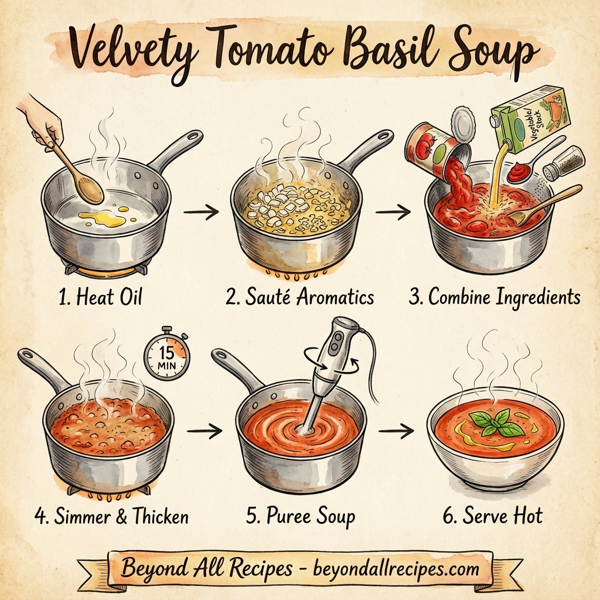 Velvety Tomato Basil Soup

Vegetable Stock

1. Heat Oil

2. Sauté Aromatics

3. Combine Ingredients

15 MIN

4. Simmer & Thicken

5. Puree Soup

6. Serve Hot

Beyond All Recipes - beyondallrecipes.com