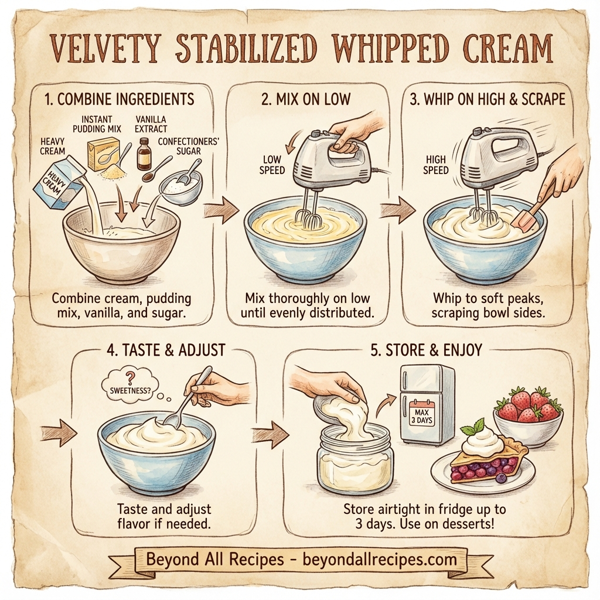 VELVETY STABILIZED WHIPPED CREAM

1. COMBINE INGREDIENTS

HEAVY CREAM

INSTANT PUDDING MIX

VANILLA EXTRACT

CONFECTIONERS' SUGAR

HEAVY CREAM

Combine cream, pudding mix, vanilla, and sugar.

2. MIX ON LOW

LOW SPEED

Mix thoroughly on low until evenly distributed.

3. WHIP ON HIGH & SCRAPE

HIGH SPEED

Whip to soft peaks, scraping bowl sides.

4. TASTE & ADJUST

?
SWEETNESS?

Taste and adjust flavor if needed.

5. STORE & ENJOY

MAX 3 DAYS

Store airtight in fridge up to 3 days. Use on desserts!

Beyond All Recipes - beyondallrecipes.com